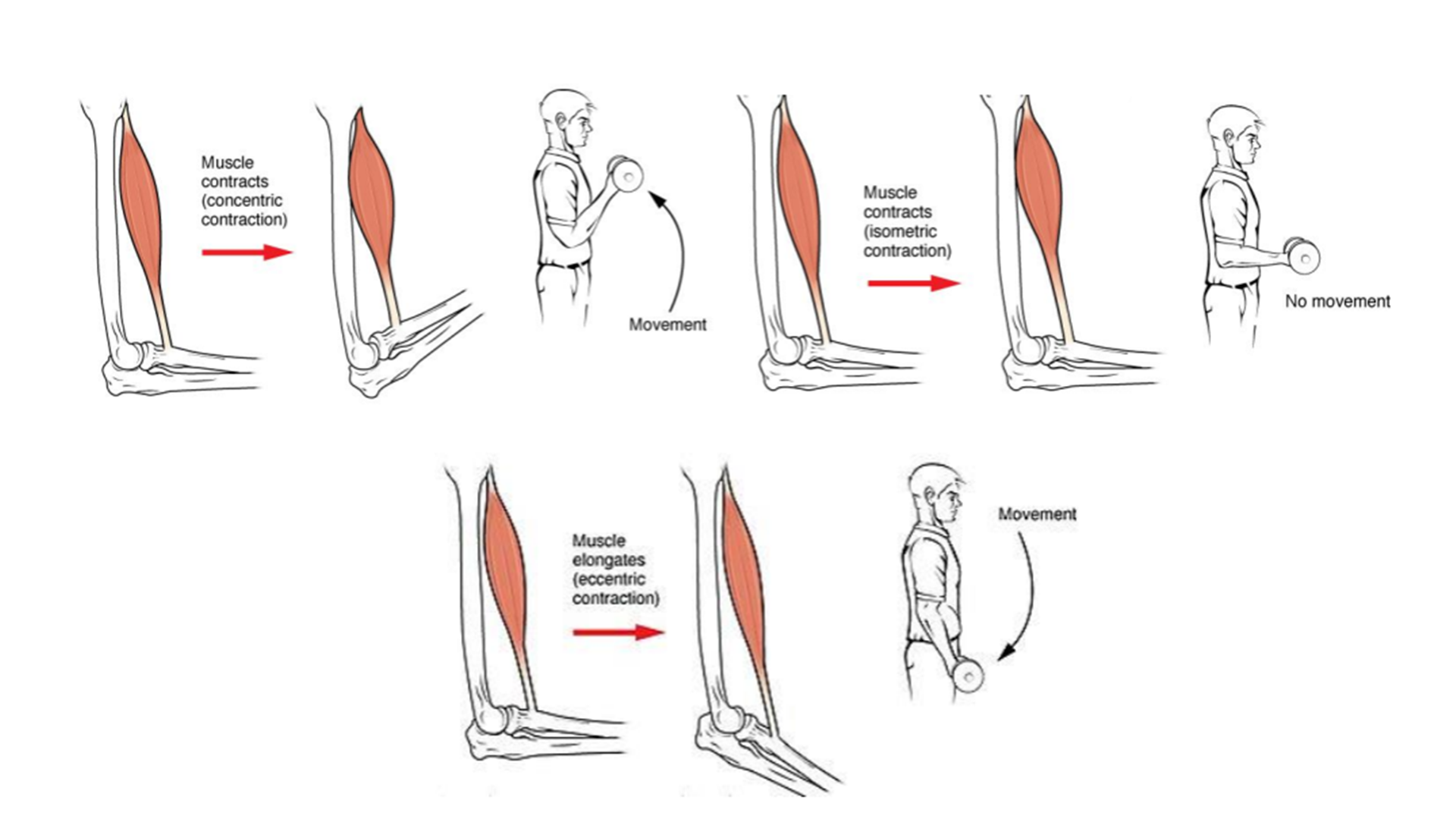 Muscle contracts (concentric contraction)

Movement

Muscle contracts (isometric contraction)

No movement

Muscle elongates (eccentric contraction)

Movement